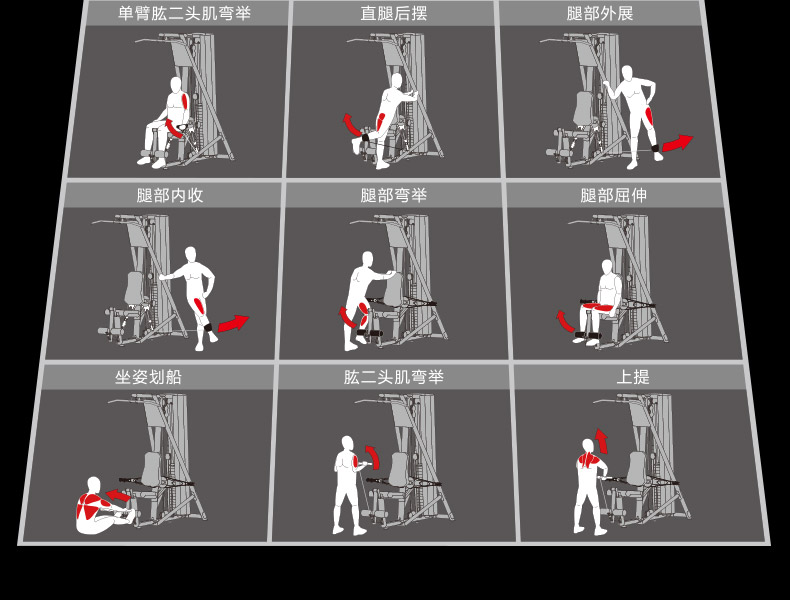 单臂肱二头肌弯举

直腿后摆

腿部外展

腿部内收

腿部弯举

腿部屈伸

坐姿划船

肱二头肌弯举

上提